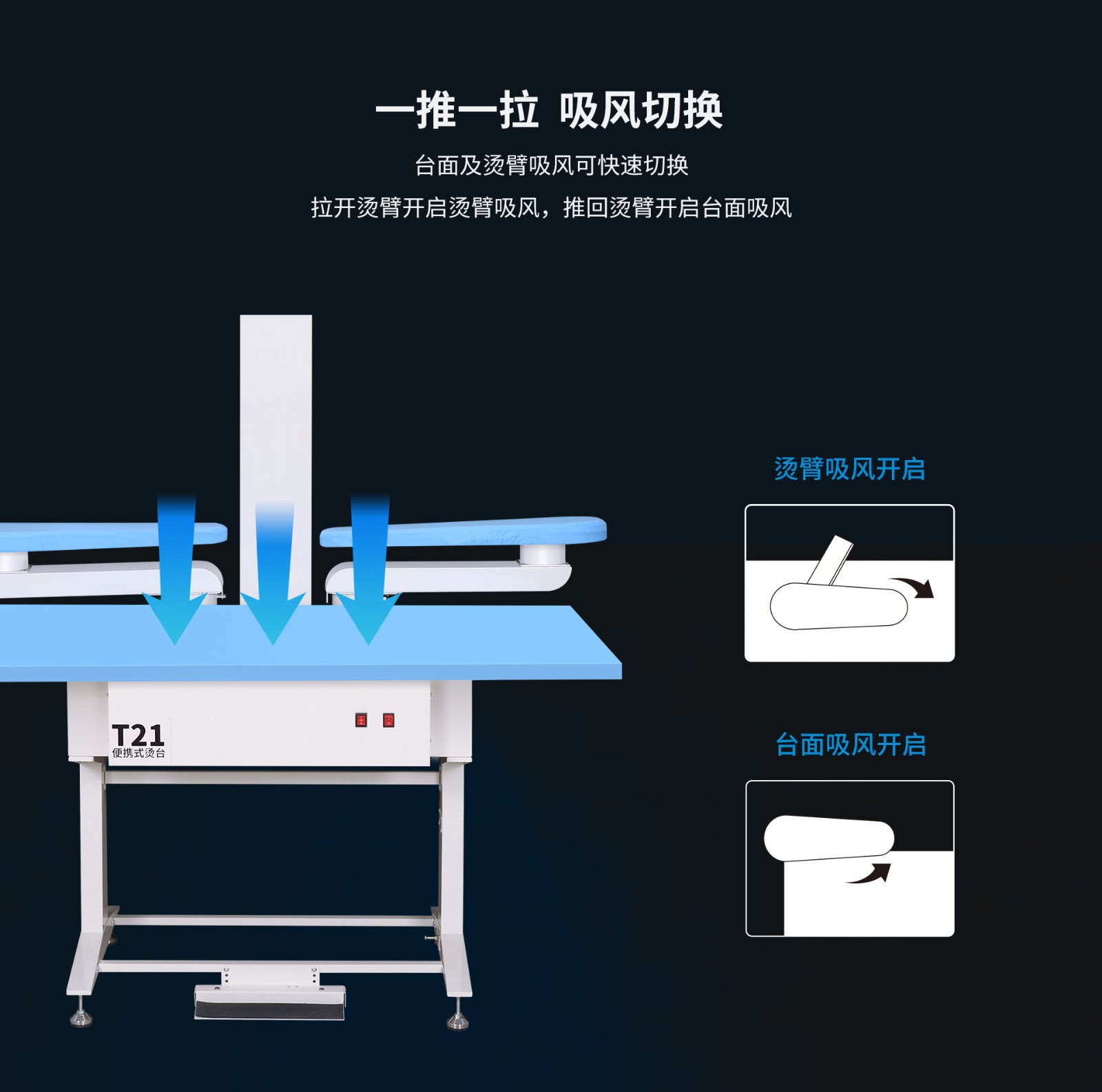 一推一拉 吸风切换

台面及烫臂吸风可快速切换

拉开烫臂开启烫臂吸风，推回烫臂开启台面吸风

T21
便携式烫台

烫臂吸风开启

台面吸风开启